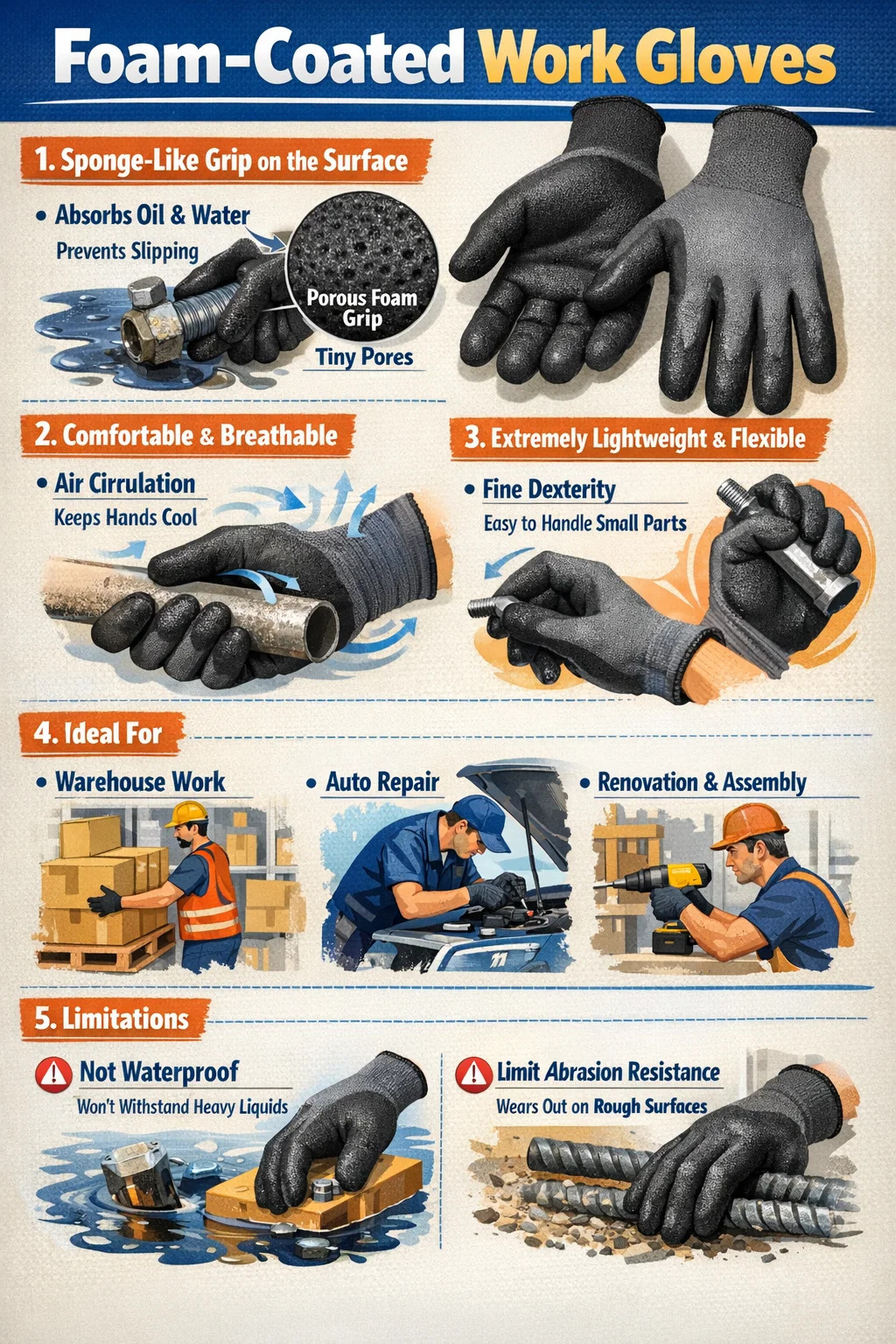 Foam-Coated Work Gloves

1. Sponge-Like Grip on the Surface

• Absorbs Oil & Water
Prevents Slipping

Porous Foam Grip

Tiny Pores

2. Comfortable & Breathable

• Air Cirrulation
Keeps Hands Cool

3. Extremely Lightweight & Flexible

• Fine Dexterity
Easy to Handle Small Parts

4. Ideal For

• Warehouse Work

• Auto Repair

• Renovation & Assembly

11

5. Limitations

Not Waterproof
Won't Withstand Heavy Liquids

Limit Abrasion Resistance
Wears Out on Rough Surfaces